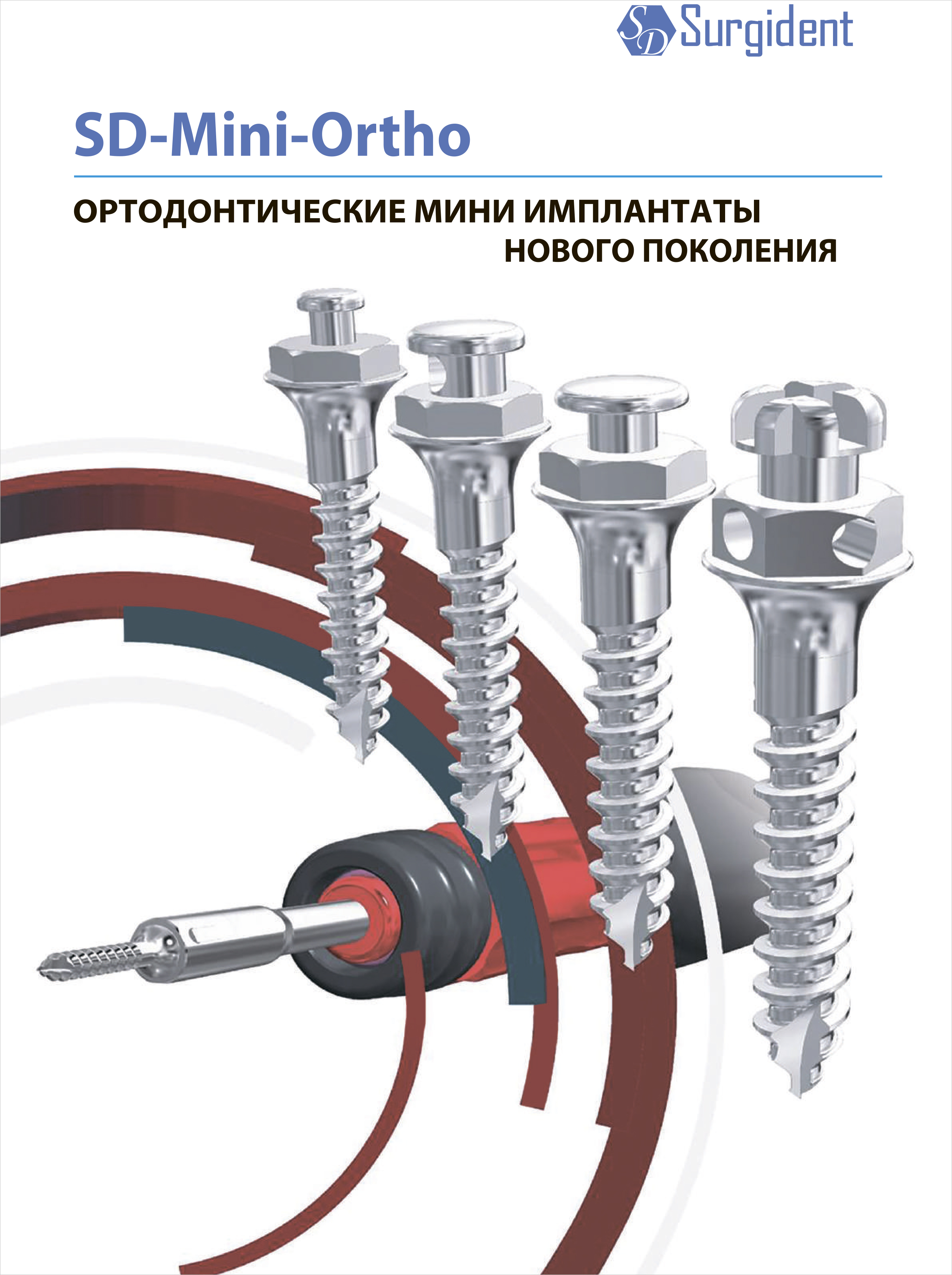 SD Surgident

SD-Mini-Ortho

ОРТОДОНТИЧЕСКИЕ МИНИ ИМПЛАНТАТЫ НОВОГО ПОКОЛЕНИЯ