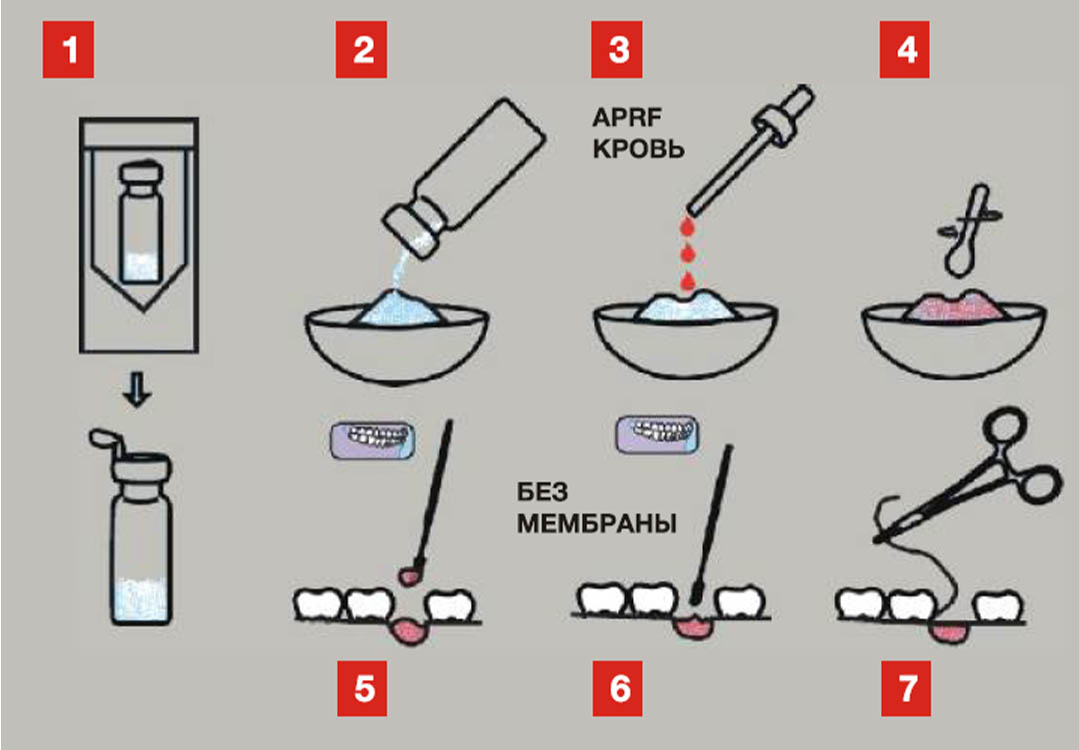 1

2

3

APRF
КРОВЬ

4

БЕЗ
МЕМБРАНЫ

5

6

7